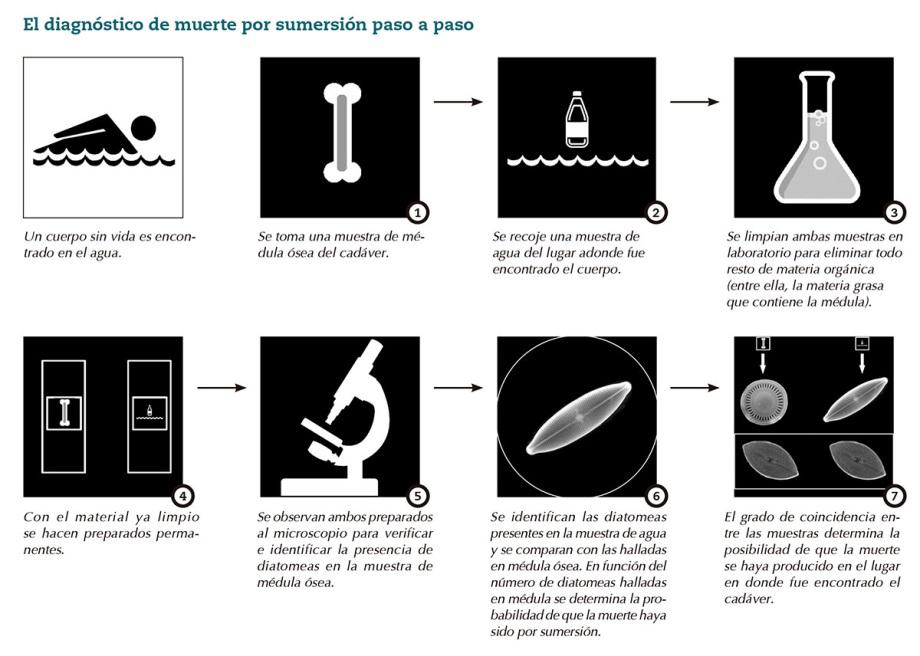 El diagnóstico de muerte por sumersión paso a paso

Un cuerpo sin vida es encontrado en el agua.

1

Se toma una muestra de médula ósea del cadáver.

2

Se recoje una muestra de agua del lugar adonde fue encontrado el cuerpo.

3

Se limpian ambas muestras en laboratorio para eliminar todo resto de materia orgánica (entre ella, la materia grasa que contiene la médula).

4

Con el material ya limpio se hacen preparados permanentes.

5

Se observan ambos preparados al microscopio para verificar e identificar la presencia de diatomeas en la muestra de médula ósea.

6

Se identifican las diatomeas presentes en la muestra de agua y se comparan con las halladas en médula ósea. En función del número de diatomeas halladas en médula se determina la probabilidad de que la muerte haya sido por sumersión.

7

El grado de coincidencia entre las muestras determina la posibilidad de que la muerte se haya producido en el lugar en donde fue encontrado el cadáver.